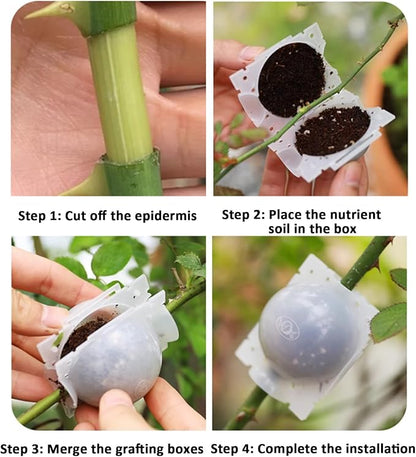 Step 1: Cut off the epidermis

Step 2: Place the nutrient soil in the box

Step 3: Merge the grafting boxes

Step 4: Complete the installation